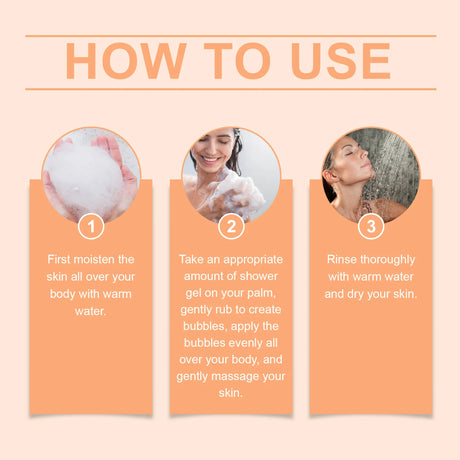 HOW TO USE

1

First moisten the skin all over your body with warm water.

2

Take an appropriate amount of shower gel on your palm, gently rub to create bubbles, apply the bubbles evenly all over your body, and gently massage your skin.

3

Rinse thoroughly with warm water and dry your skin.