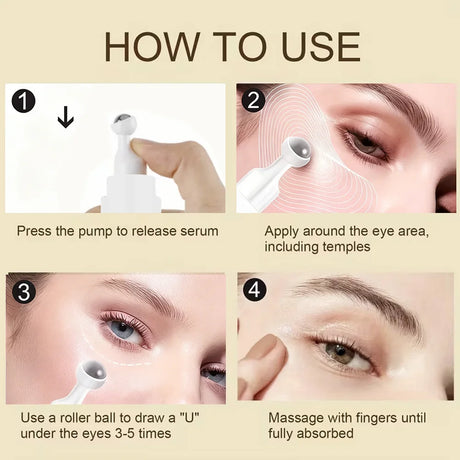 HOW TO USE

1

Press the pump to release serum

2

Apply around the eye area, including temples

3

Use a roller ball to draw a "U" under the eyes 3-5 times

4

Massage with fingers until fully absorbed