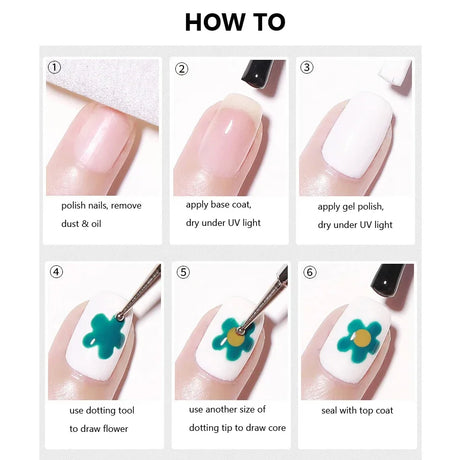 HOW TO

①
polish nails, remove dust & oil

②
apply base coat, dry under UV light

③
apply gel polish, dry under UV light

④
use dotting tool to draw flower

⑤
use another size of dotting tip to draw core

⑥
seal with top coat