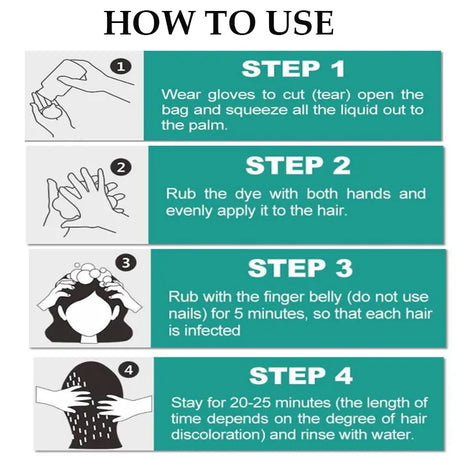 HOW TO USE

1

STEP 1

Wear gloves to cut (tear) open the bag and squeeze all the liquid out to the palm.

2

STEP 2

Rub the dye with both hands and evenly apply it to the hair.

3

STEP 3

Rub with the finger belly (do not use nails) for 5 minutes, so that each hair is infected

4

STEP 4

Stay for 20-25 minutes (the length of time depends on the degree of hair discoloration) and rinse with water.