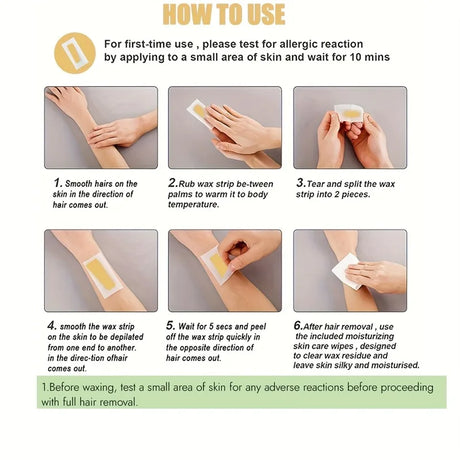 HOW TO USE

For first-time use , please test for allergic reaction by applying to a small area of skin and wait for 10 mins

1. Smooth hairs on the skin in the direction of hair comes out.

2.Rub wax strip be-tween palms to warm it to body temperature.

3.Tear and split the wax strip into 2 pieces.

4. smooth the wax strip on the skin to be depilated from one end to another. in the direc-tion ofhair comes out.

5. Wait for 5 secs and peel off the wax strip quickly in the opposite direction of hair comes out.

6.After hair removal , use the included moisturizing skin care wipes , designed to clear wax residue and leave skin silky and moisturised.

1.Before waxing, test a small area of skin for any adverse reactions before proceeding with full hair removal.