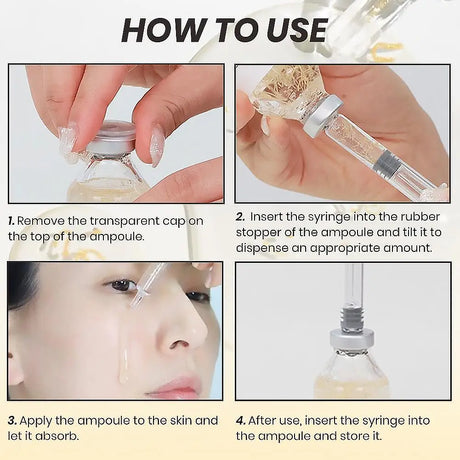 HOW TO USE

1. Remove the transparent cap on the top of the ampoule.

2. Insert the syringe into the rubber stopper of the ampoule and tilt it to dispense an appropriate amount.

3. Apply the ampoule to the skin and let it absorb.

4. After use, insert the syringe into the ampoule and store it.