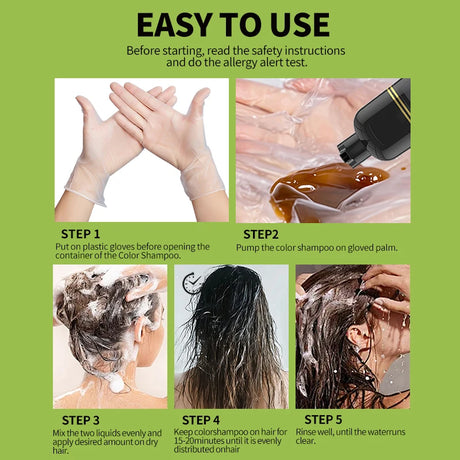 EASY TO USE

Before starting, read the safety instructions and do the allergy alert test.

STEP 1
Put on plastic gloves before opening the container of the Color Shampoo.

STEP2
Pump the color shampoo on gloved palm.

STEP 3
Mix the two liquids evenly and apply desired amount on dry hair.

STEP 4
Keep colorshampoo on hair for 15-20minutes until it is evenly distributed onhair

STEP 5
Rinse well, until the waterruns clear.