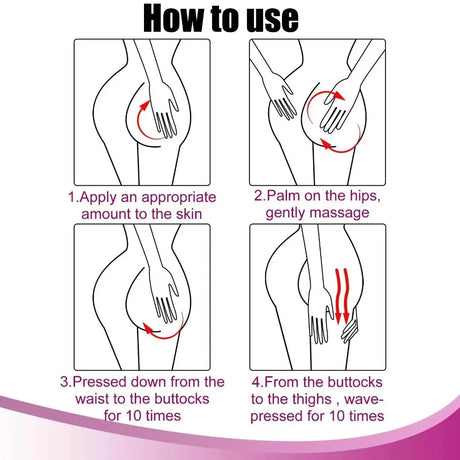 How to use

1.Apply an appropriate amount to the skin

2.Palm on the hips, gently massage

3.Pressed down from the waist to the buttocks for 10 times

4.From the buttocks to the thighs , wave-pressed for 10 times