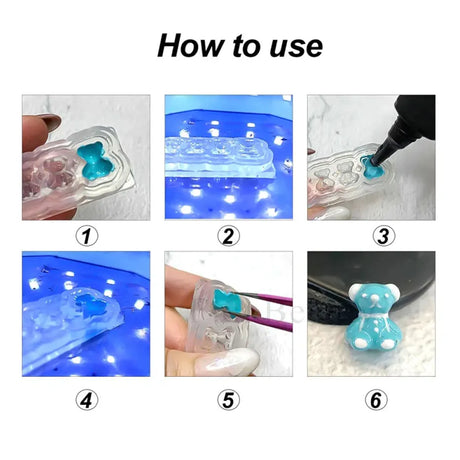 How to use

①

②

③

④

⑤

⑥